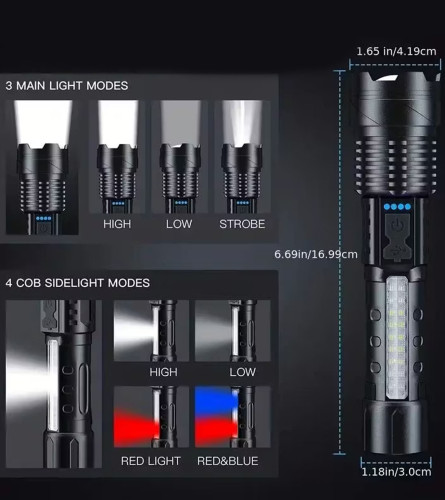 1.65 in/4.19cm

3 MAIN LIGHT MODES

HIGH
LOW
STROBE

6.69in/16.99cm

4 COB SIDELIGHT MODES

HIGH
LOW
RED LIGHT
RED&BLUE

1.18in/3.0cm