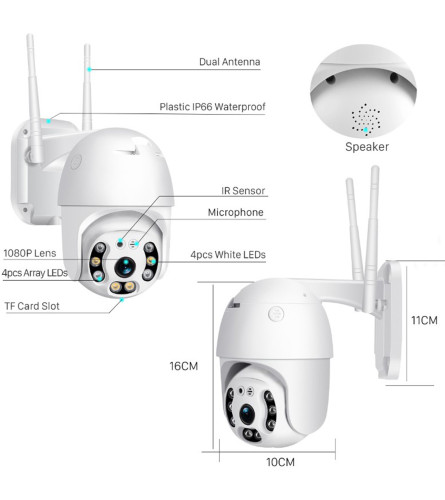 Dual Antenna

Plastic IP66 Waterproof

Speaker

IR Sensor

Microphone

1080P Lens

4pcs White LEDs

4pcs Array LEDs

TF Card Slot

11CM

16CM

10CM